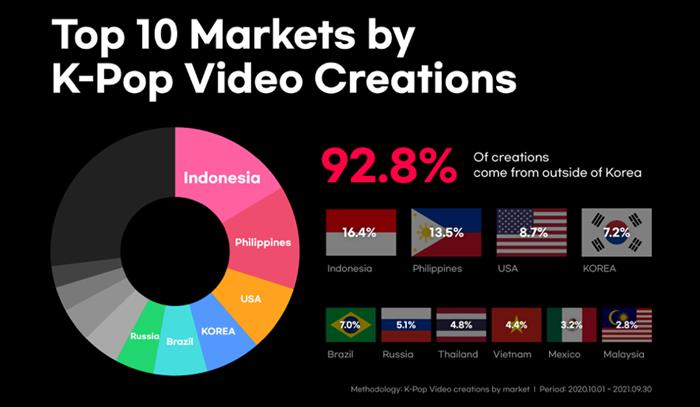 Top 10 Markets by K-Pop Video Creations

Indonesia
Philippines
USA
KOREA
Brazil
Russia

92.8% Of creations come from outside of Korea

16.4%
Indonesia

13.5%
Philippines

8.7%
USA

7.2%
KOREA

7.0%
Brazil

5.1%
Russia

4.8%
Thailand

4.4%
Vietnam

3.2%
Mexico

2.8%
Malaysia

Methodology: K-Pop Video creations by market | Period: 2020.10.01 - 2021.09.30