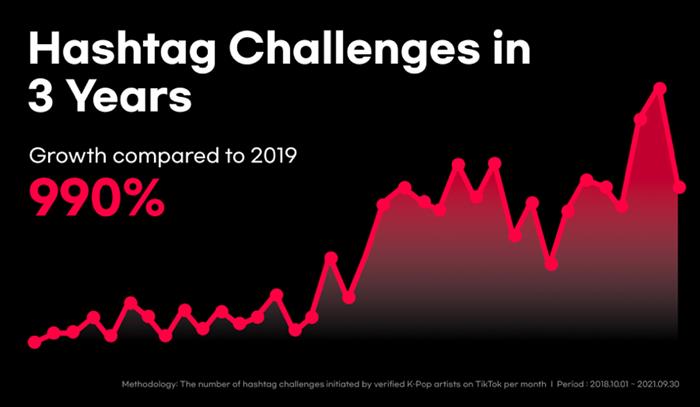 Hashtag Challenges in 3 Years

Growth compared to 2019

990%

Methodology: The number of hashtag challenges initiated by verified K-Pop artists on TikTok per month | Period : 2018.10.01 ~ 2021.09.30